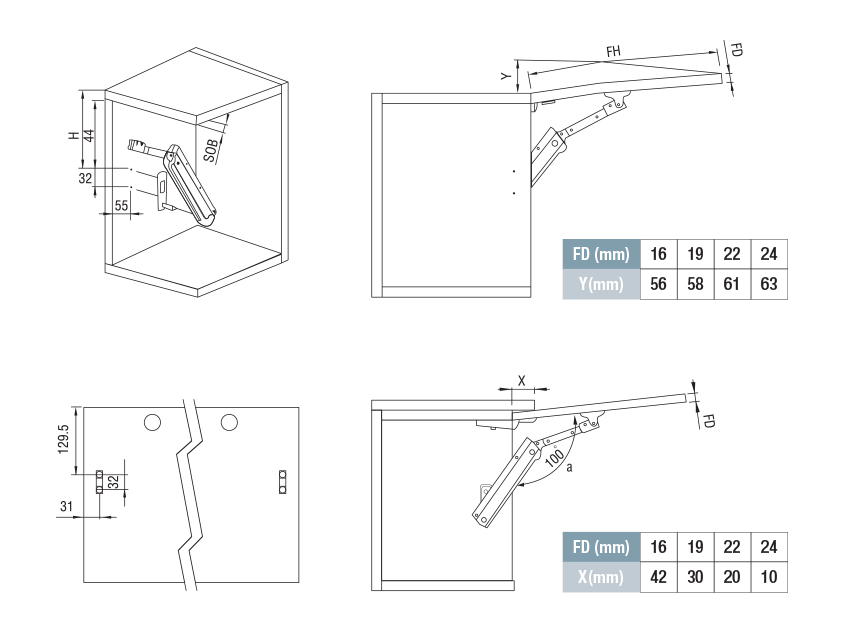 H

44

32

55

SOB

Y

FH

FD

| FD (mm) | 16 | 19 | 22 | 24 |
|---|---|---|---|---|
| Y(mm) | 56 | 58 | 61 | 63 |

129.5

32

31

X

FD

100

a

| FD (mm) | 16 | 19 | 22 | 24 |
|---|---|---|---|---|
| X(mm) | 42 | 30 | 20 | 10 |